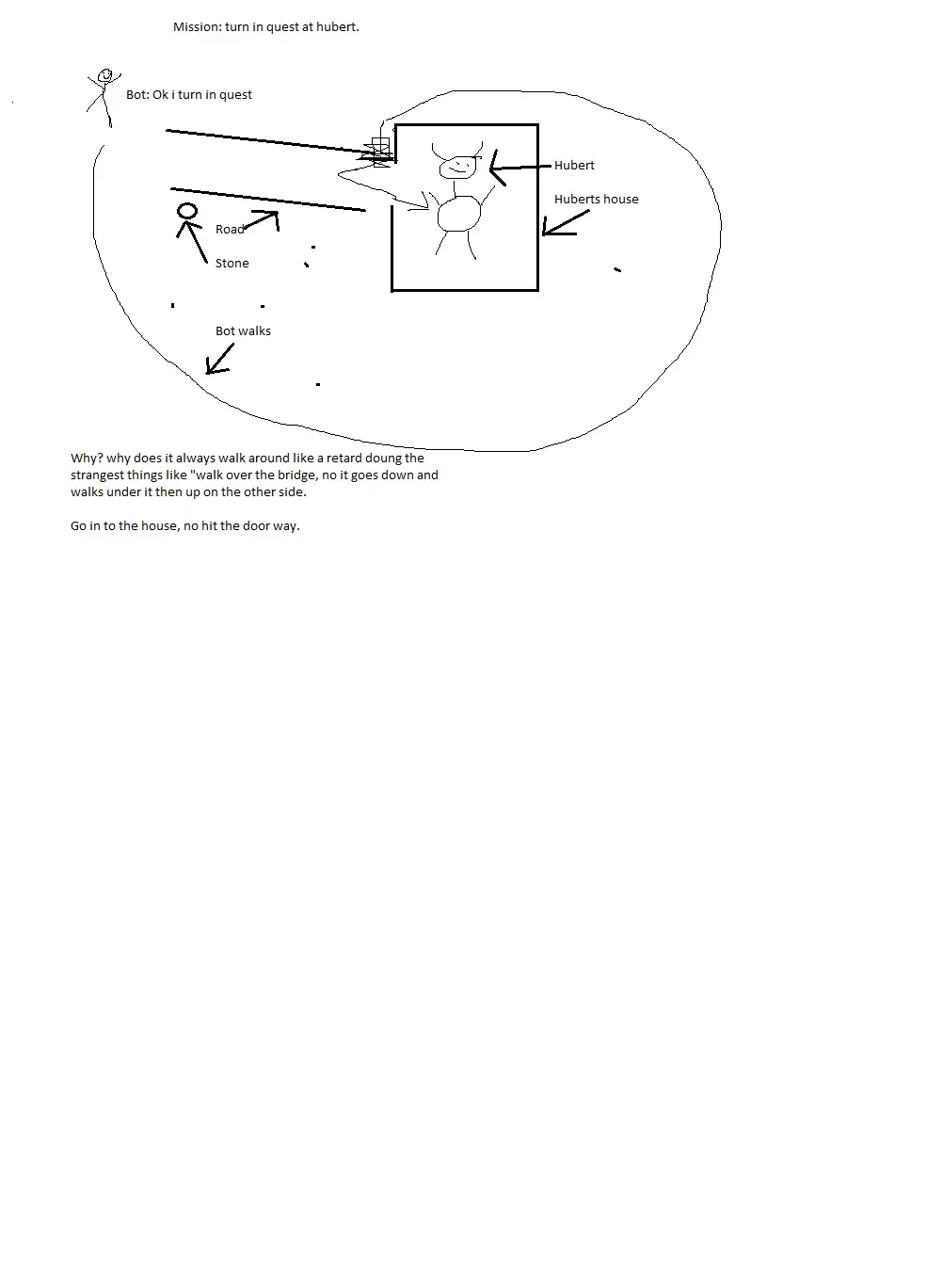 Mission: turn in quest at hubert.

Bot: Ok i turn in quest

Hubert

Huberts house

Road

Stone

Bot walks

Why? why does it always walk around like a retard doung the strangest things like "walk over the bridge, no it goes down and walks under it then up on the other side.

Go in to the house, no hit the door way.